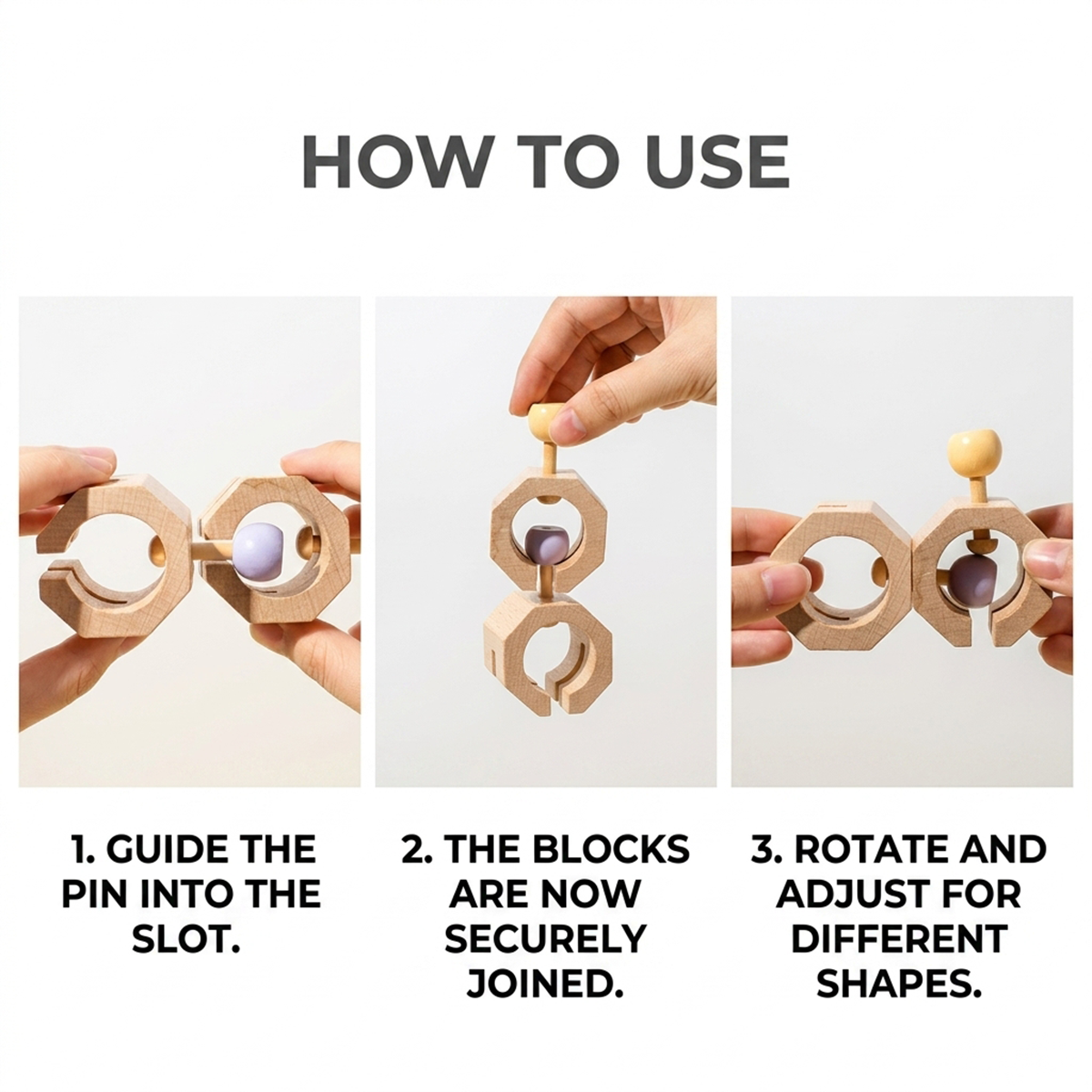 HOW TO USE

1. GUIDE THE PIN INTO THE SLOT.

2. THE BLOCKS ARE NOW SECURELY JOINED.

3. ROTATE AND ADJUST FOR DIFFERENT SHAPES.